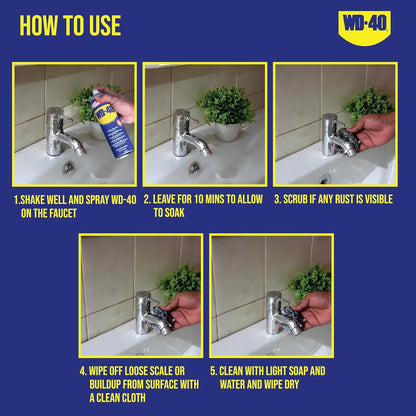 HOW TO USE

WD-40

WD-40

1.SHAKE WELL AND SPRAY WD-40 ON THE FAUCET

2. LEAVE FOR 10 MINS TO ALLOW TO SOAK

3. SCRUB IF ANY RUST IS VISIBLE

4. WIPE OFF LOOSE SCALE OR BUILDUP FROM SURFACE WITH A CLEAN CLOTH

5. CLEAN WITH LIGHT SOAP AND WATER AND WIPE DRY