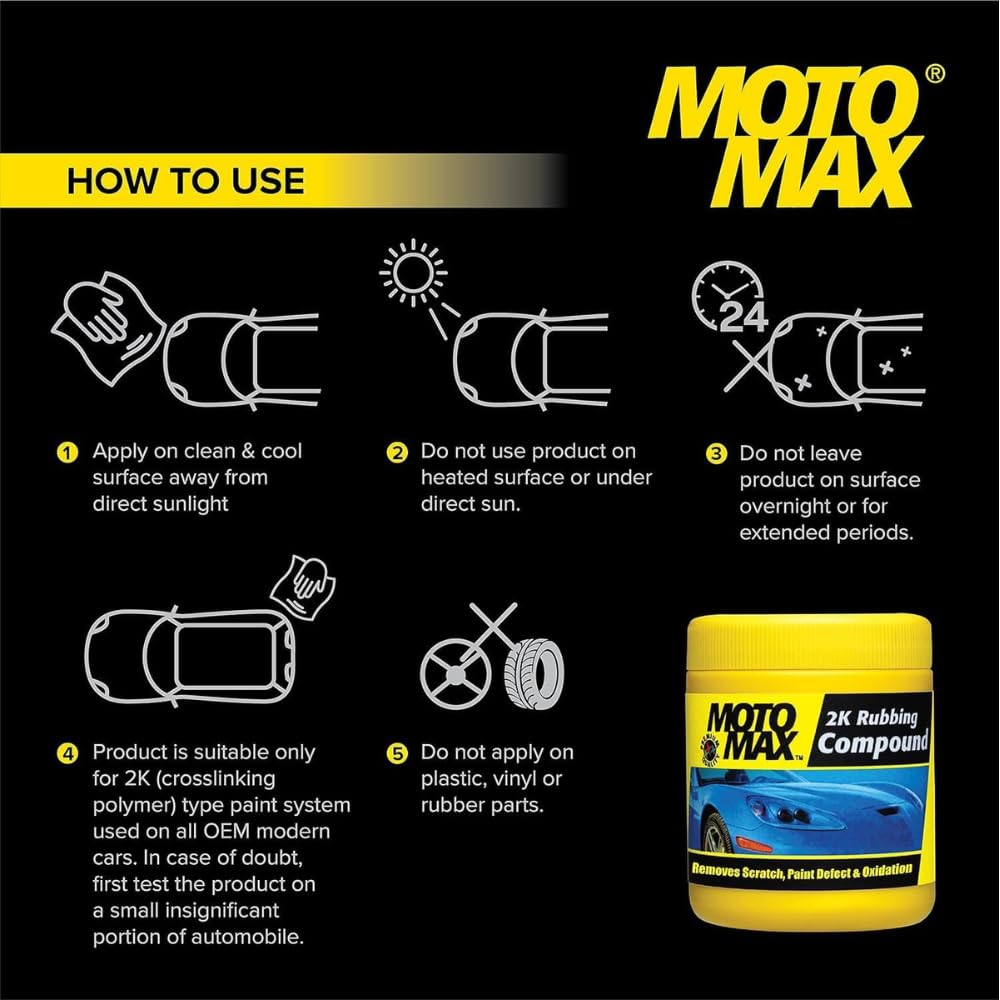 MOTO MAX®

HOW TO USE

24

1 Apply on clean & cool surface away from direct sunlight

2 Do not use product on heated surface or under direct sun.

3 Do not leave product on surface overnight or for extended periods.

4 Product is suitable only for 2K (crosslinking polymer) type paint system used on all OEM modern cars. In case of doubt, first test the product on a small insignificant portion of automobile.

5 Do not apply on plastic, vinyl or rubber parts.

MOTO MAX™ 2K Rubbing Compound

Removes Scratch, Paint Defect & Oxidation