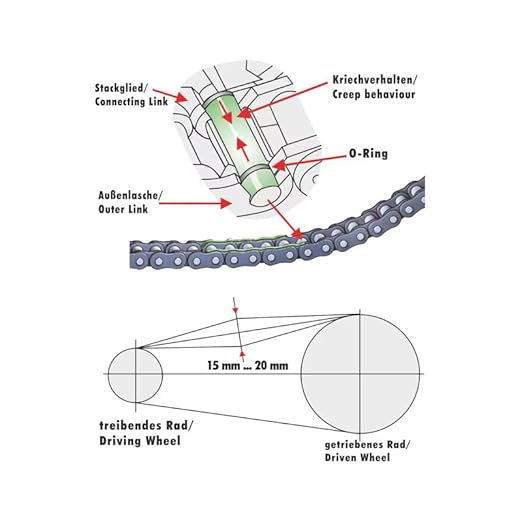 Stackglied/
Connecting Link

Kriechverhalten/
Creep behaviour

O-Ring

Außenlasche/
Outer Link

15 mm ... 20 mm

treibendes Rad/
Driving Wheel

getriebenes Rad/
Driven Wheel