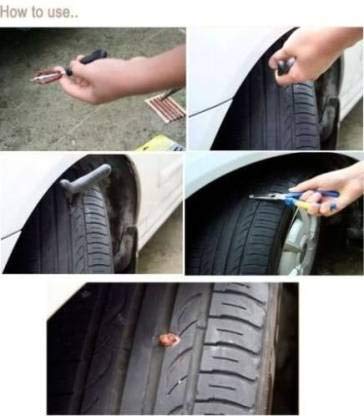 How to use..