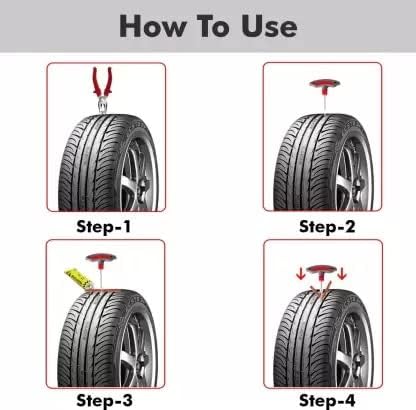 How To Use

Step-1

Step-2

Step-3

Step-4